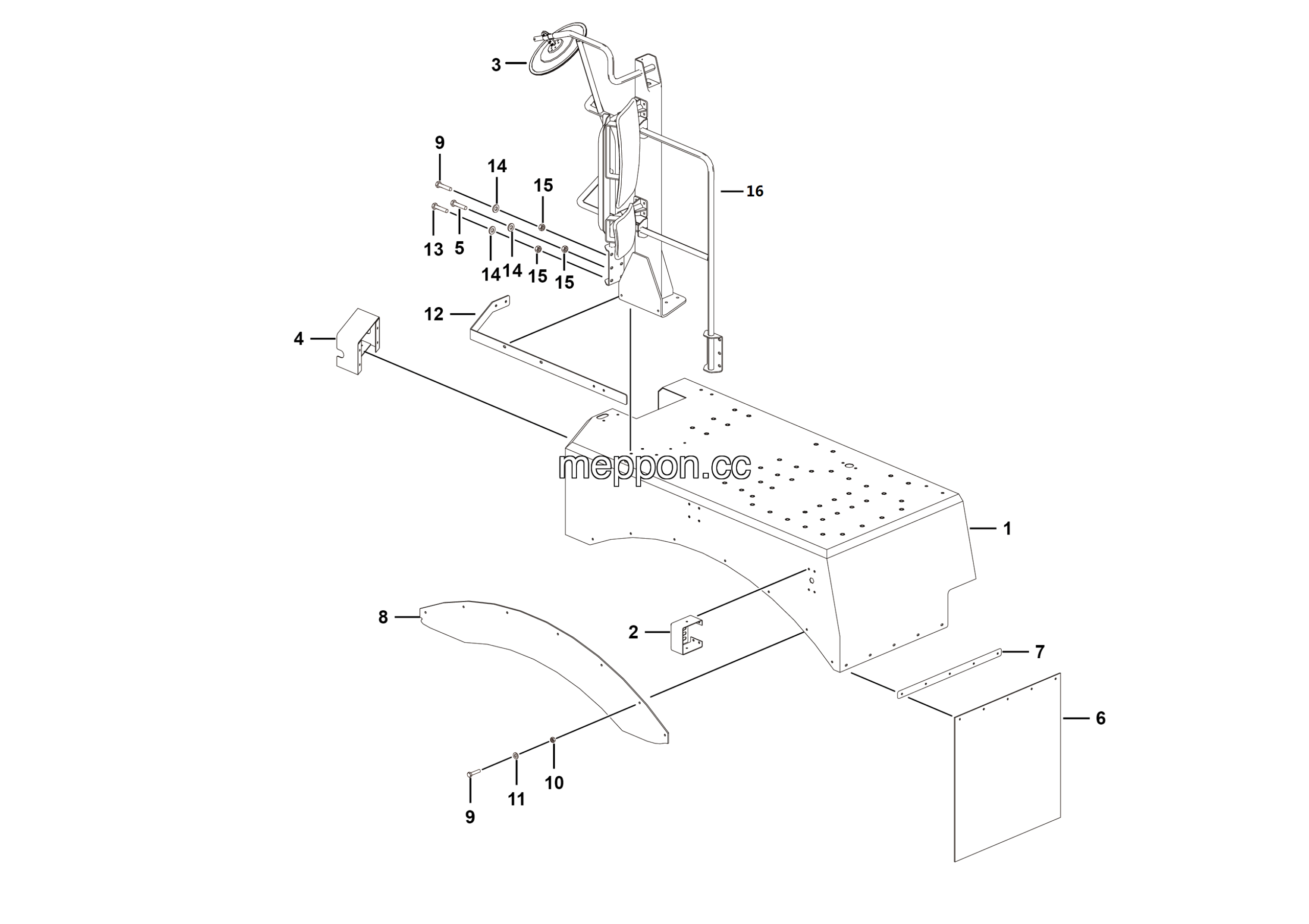 3
9
14
15
16
13
5
14
14
15
15
12
4
meppon.cc
1
8
2
7
6
10
11
9