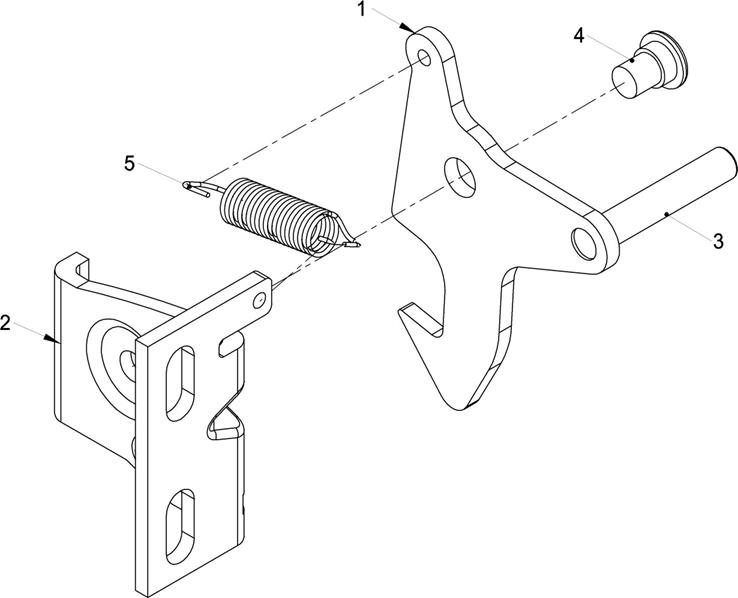 1
4
5
3
2