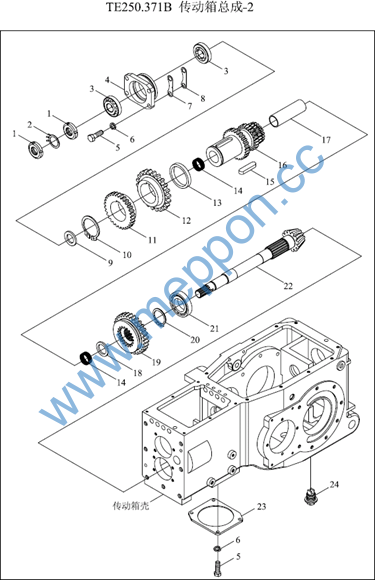 TE250.371B 传动箱总成-2

3
4
3
8
7
1
2
1
6
5
17
16
15
14
13
12
11
10
9
22
21
20
19
18
14
www.meppon.cc
24
传动箱壳
23
6
5