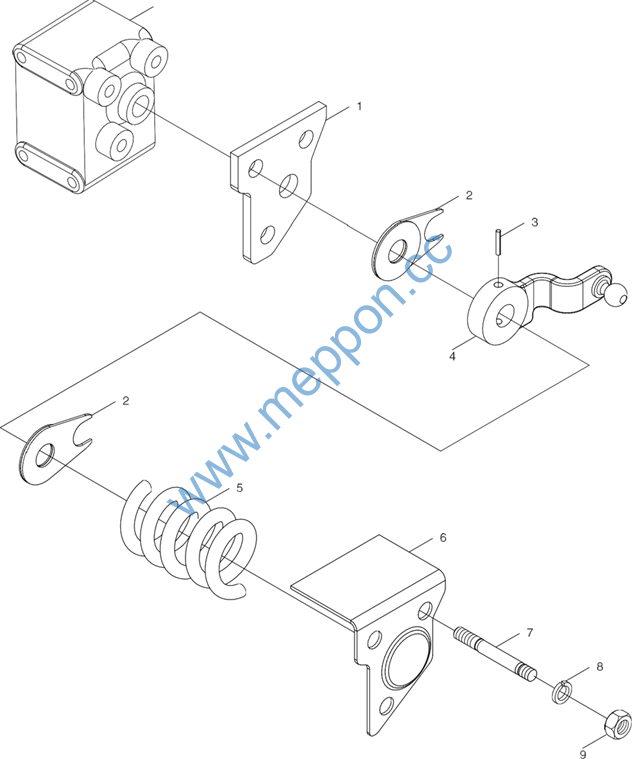 1
2
3
4
www.meppon.cc
2
5
6
7
8
9