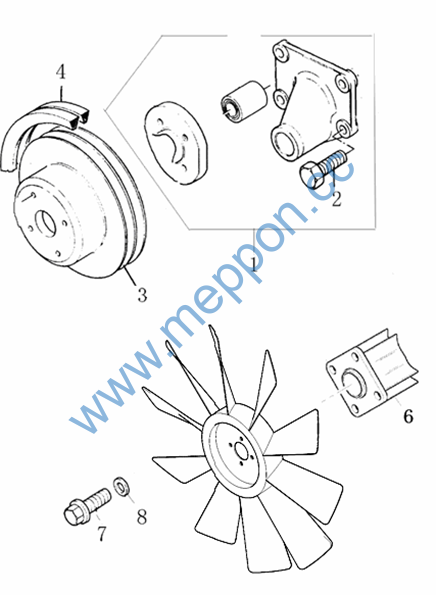 4
2
1
3
www.meppon.cc
6
8
7