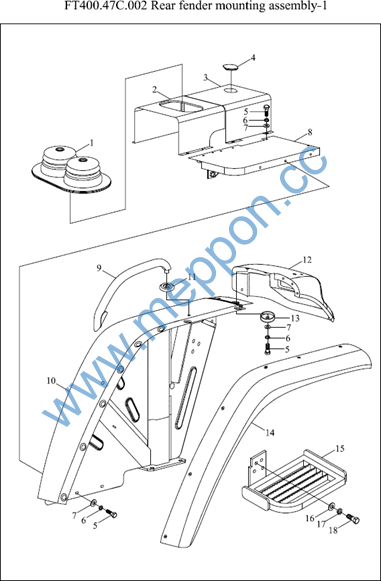 FT400.47C.002 Rear fender mounting assembly-1

www.meppon.cc

4
3
2
5
6
7
8
1
9
11
12
13
7
6
5
10
14
15
7
6
5
16
17
18