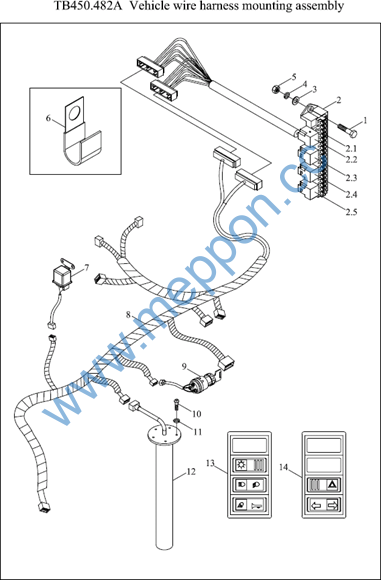 TB450.482A Vehicle wire harness mounting assembly

5
4
3
2
1
6
2.1
2.2
2.3
2.4
2.5
7
8
9
10
11
12
13
14

www.meppon.cc