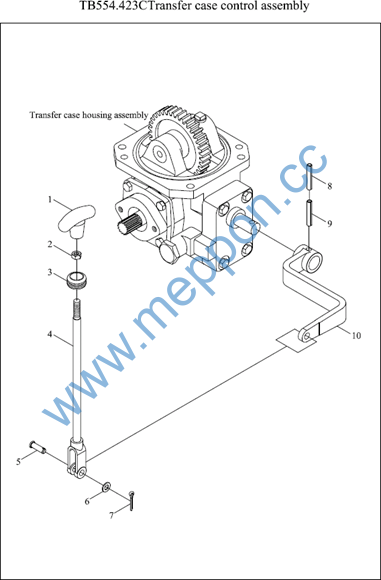 TB554.423CTransfer case control assembly

Transfer case housing assembly

www.meppon.cc

1
2
3
4
5
6
7
8
9
10