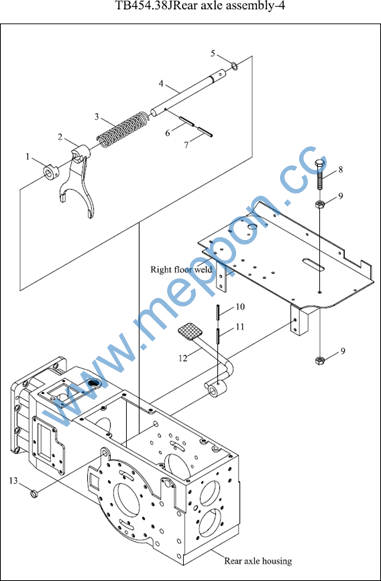 TB454.38JRear axle assembly-4

5
4
3
6
7
2
1
8
9
Right floor weld
10
11
12
9
13
Rear axle housing

www.meppon.cc