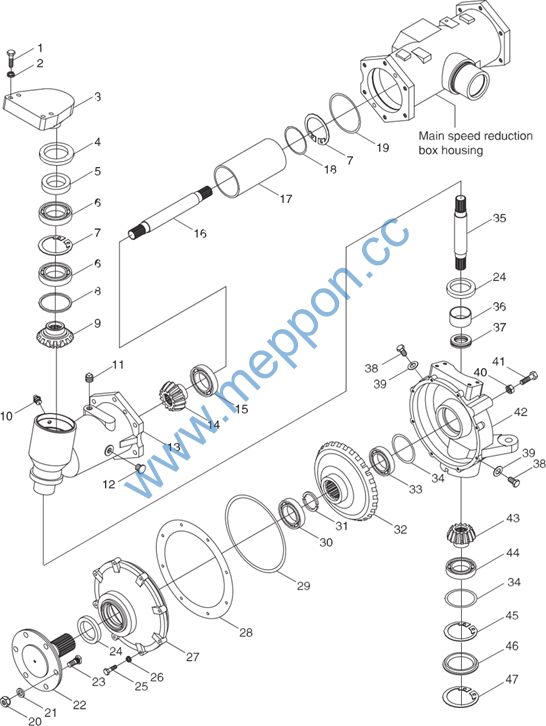 1
2
3
4
5
6
7
6
8
9
10
11
12
13
14
15
16
17
18
7
19
Main speed reduction box housing
35
24
36
37
38
39
40
41
42
39
38
34
33
32
31
30
29
28
27
26
25
24
23
22
21
20
43
44
34
45
46
47
www.meppon.cc