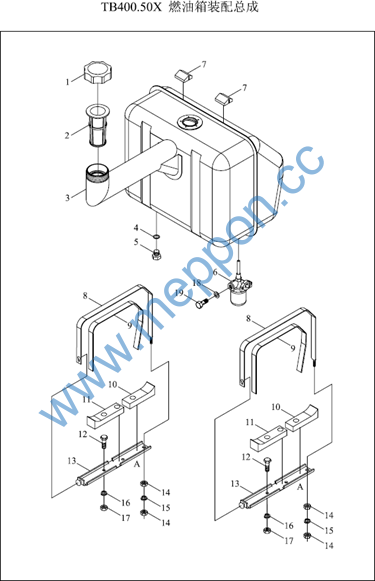 TB400.50X 燃油箱装配总成

1
2
3
4
5
6
7
7
18
19
8
9
10
11
12
13
A
14
15
14
16
17
8
9
10
11
12
13
A
14
15
14
16
17

www.meppon.cc