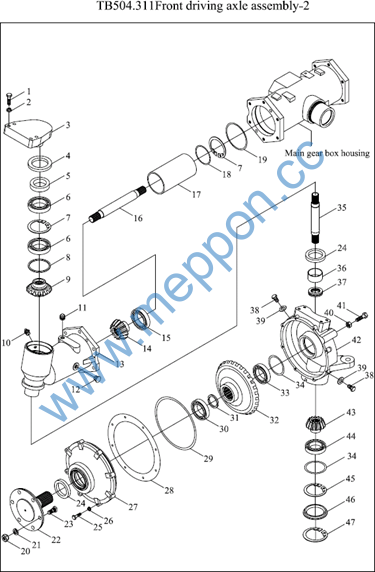 TB504.311Front driving axle assembly-2

1
2
3
4
5
6
7
6
8
9
10
11
12
13
14
15
16
17
18
7
19
Main gear box housing
35
24
36
37
38
39
40
41
42
39
38
34
33
32
31
30
29
28
27
26
25
24
23
22
21
20
43
44
34
45
46
47

www.meppon.co