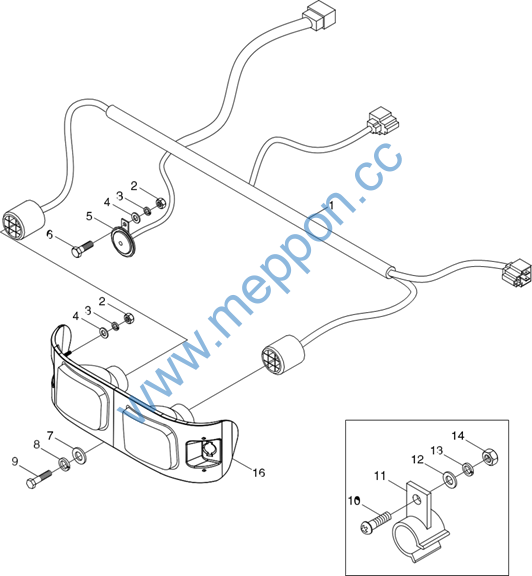 www.meppon.cc

1
2
3
4
5
6
2
3
4
7
8
9
16
14
13
12
11
10