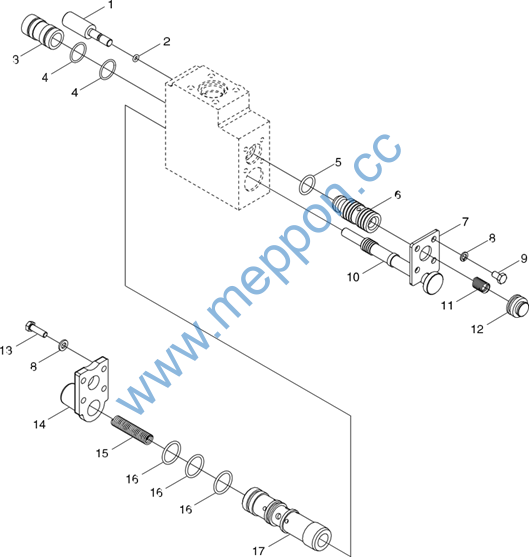 1
2
3
4
4
5
6
7
8
9
10
11
12
13
8
14
15
16
16
16
17
www.meppon.cc