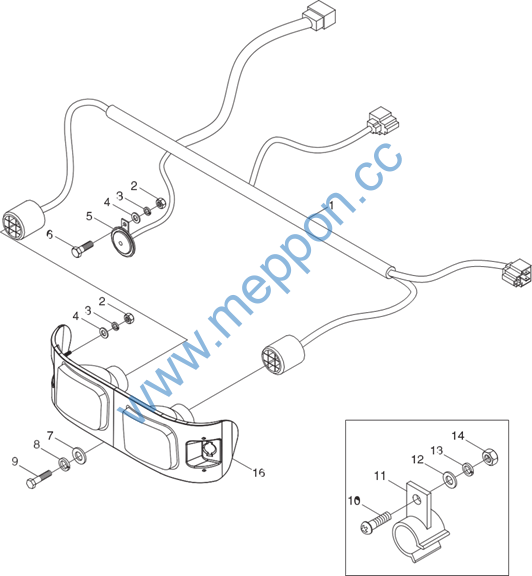 www.meppon.cc

1
2
3
4
5
6
2
3
4
7
8
9
16
14
13
12
11
10