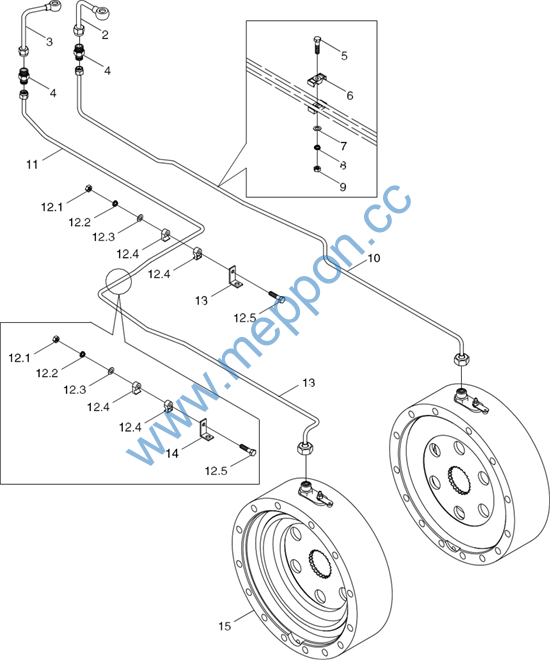 3
2
4
4
5
6
7
8
9
11
12.1
12.2
12.3
12.4
12.4
13
12.5
10
12.1
12.2
12.3
12.4
12.4
14
12.5
13
15
www.meppon.cc