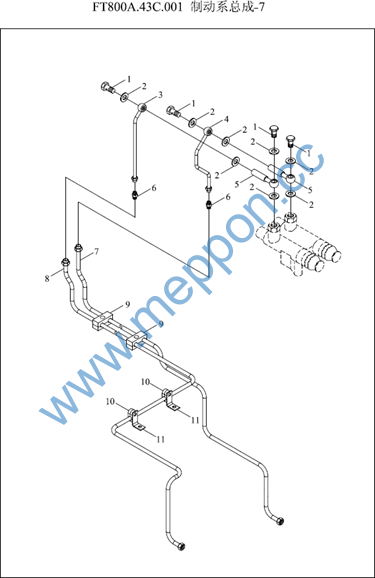 FT800A.43C.001 制动系总成-7

1
2
3
1
2
4
2
1
2
1
2
2
5
5
2
2
6
6
7
8
9
9
10
10
11
11

www.meppon.cc