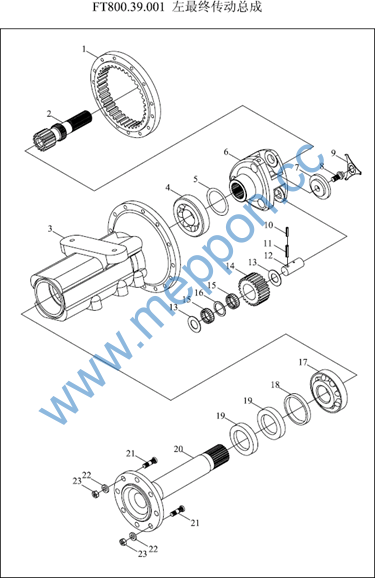 FT800.39.001 左最终传动总成

www.meppon.cc

1
2
6
9
8
7
5
4
3
10
11
12
13
14
15
16
15
13
17
18
19
19
20
21
22
23
21
22
23