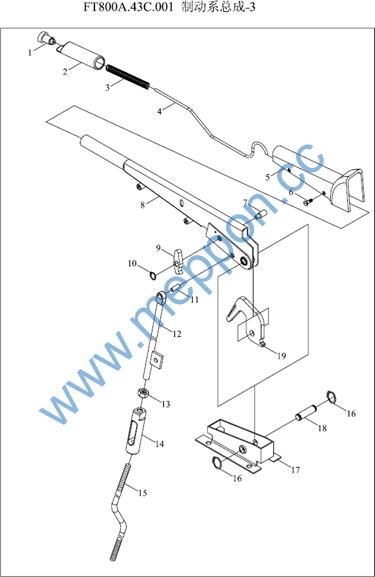 FT800A.43C.001 制动系总成-3

1
2
3
4
5
6
7
8
9
10
11
12
13
14
15
16
16
17
18
19

www.meppon.cc