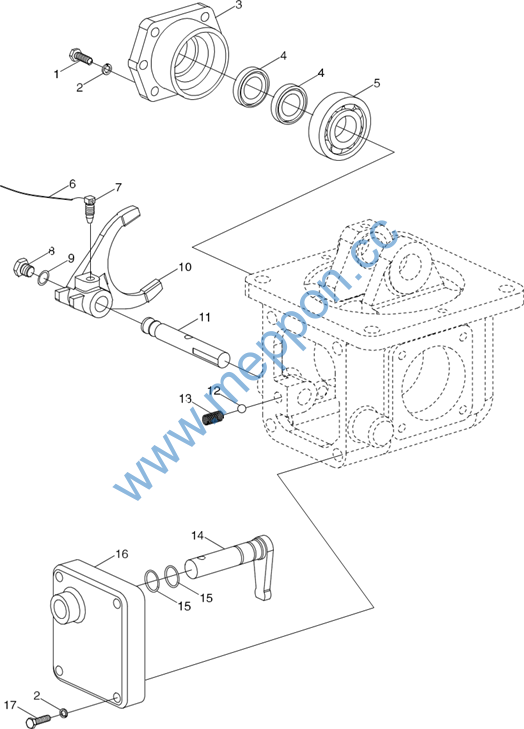 3
1
2
4
4
5
6
7
8
9
10
11
12
13
www.meppon.cc
14
16
15
15
2
17