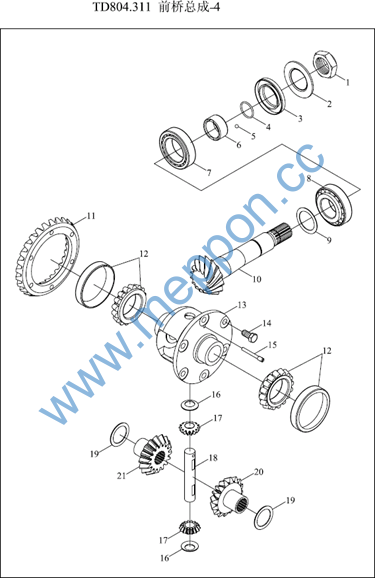 TD804.311 前桥总成-4

1
2
3
4
5
6
7
8
9
10
11
12
13
14
15
12
16
17
18
19
20
21
19
17
16

www.heppon.cc