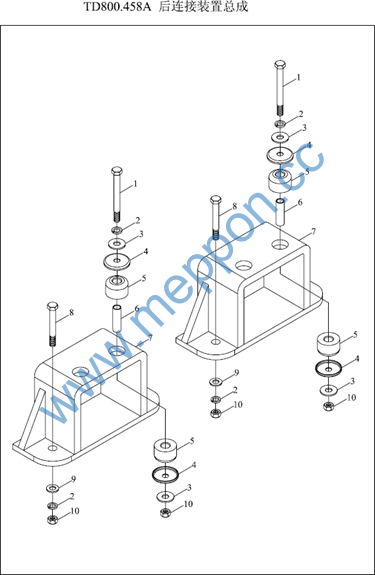 TD800.458A 后连接装置总成

www.meppon.cc

1
2
3
4
5
6
7
8
5
4
3
10
9
2
10

1
2
3
4
5
6
7
8
5
4
3
10
9
2
10