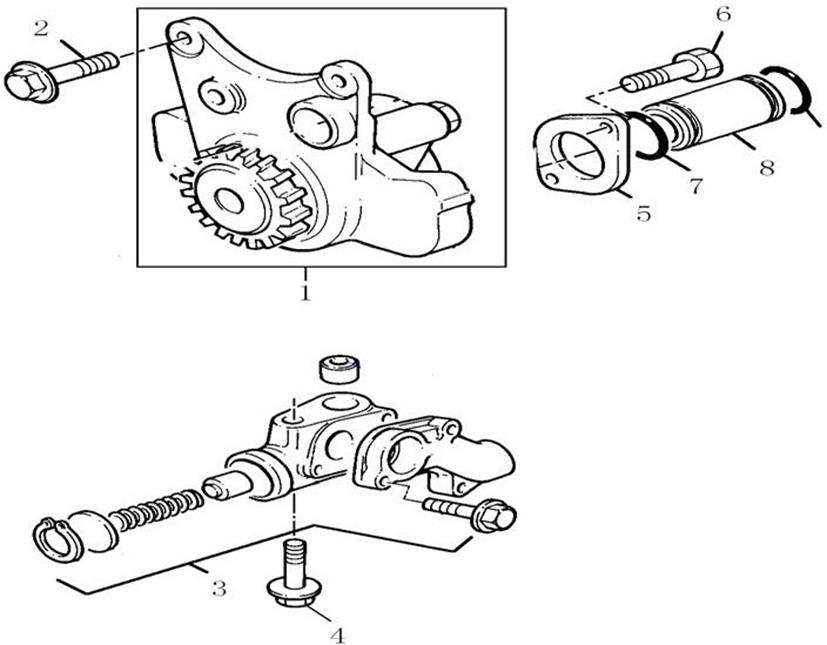 2
6
7
8
5
1
3
4