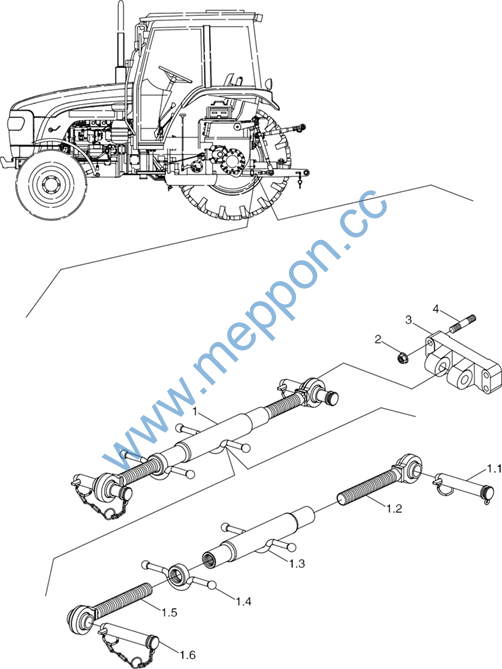 www.meppon.cc

4
3
2
1
1.1
1.2
1.3
1.4
1.5
1.6