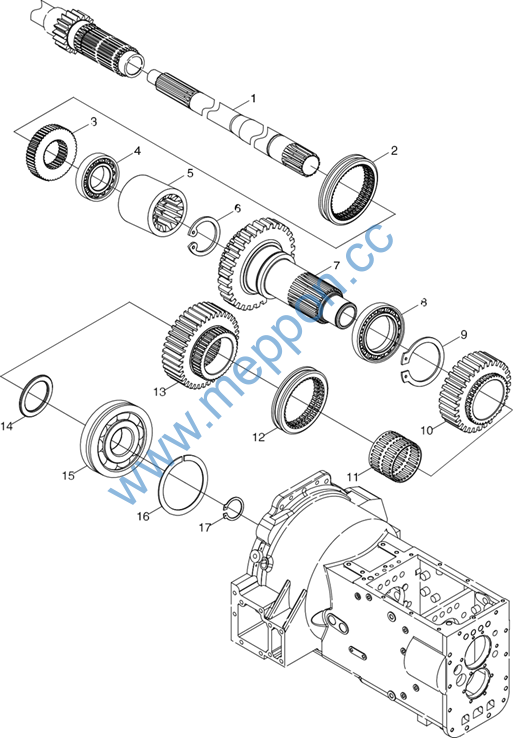 1
2
3
4
5
6
7
8
9
10
11
12
13
14
15
16
17
www.meppon.cc