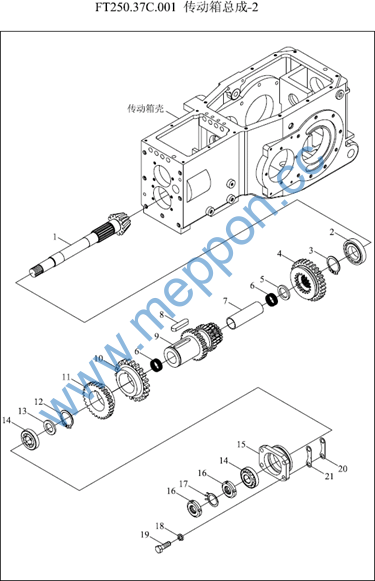 FT250.37C.001 传动箱总成-2

传动箱壳

www.meppon.cc

1
2
3
4
5
6
7
8
9
6
10
11
12
13
14
15
14
16
17
16
18
19
20
21