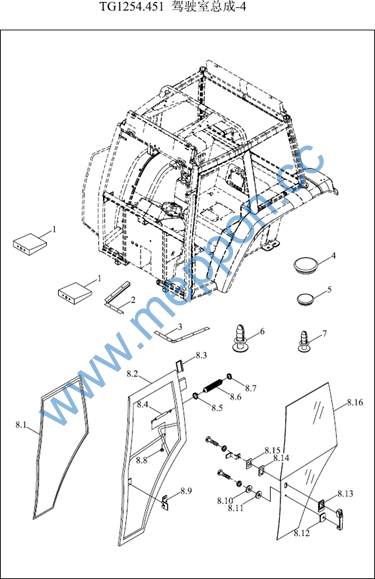 TG1254.451 驾驶室总成-4

www.meppon.cc

1
1
2
3
4
5
6
7
8.1
8.2
8.3
8.4
8.5
8.6
8.7
8.8
8.9
8.10
8.11
8.12
8.13
8.14
8.15
8.16