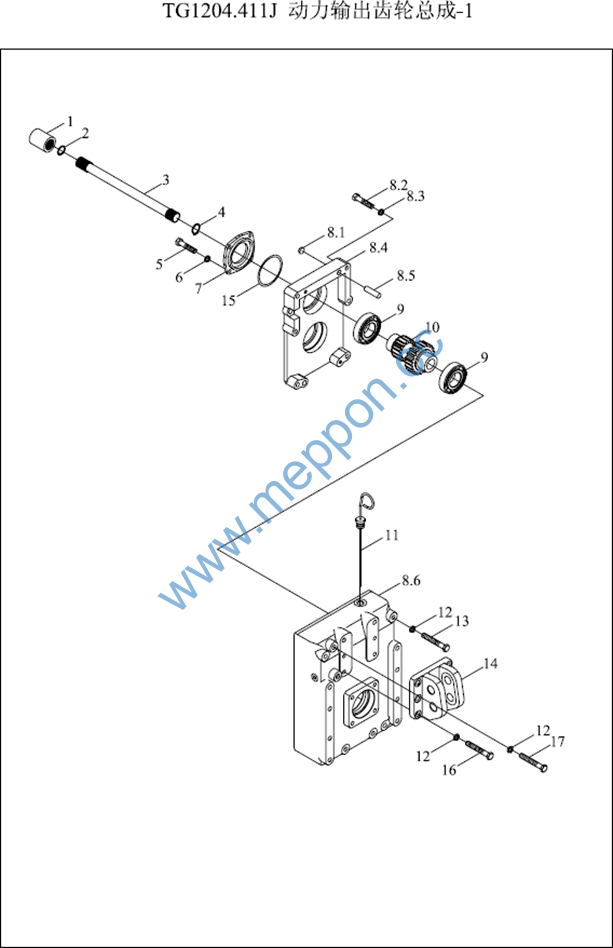 TG1204.411J 动力输出齿轮总成-1

1
2
3
4
5
6
7
15
8.2
8.3
8.1
8.4
8.5
9
10
9
www.meppon.cc
11
8.6
12
13
14
12
17
12
16