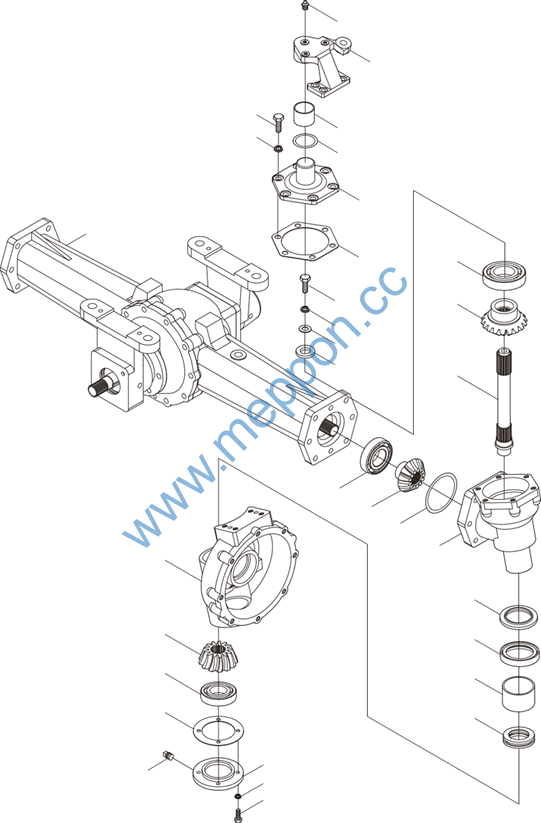 www.meppon.cc