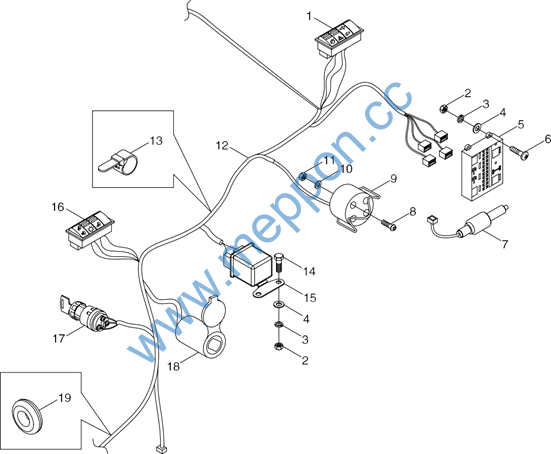 1
2
3
4
5
6
13
12
11
10
9
8
7
16
14
15
4
3
2
17
18
19
www.meppon.cc