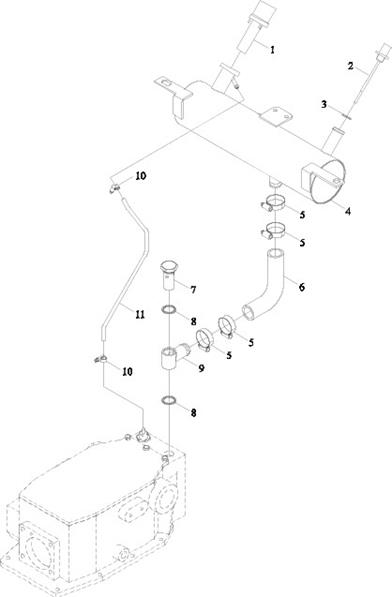 1
2
3
10
4
5
5
7
6
11
8
5
5
10
9
8