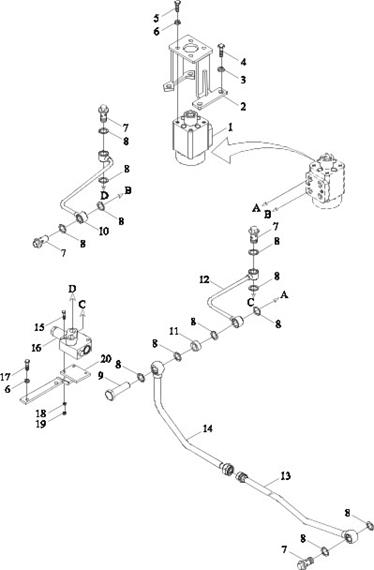 5
6
4
3
2
1
7
8
8
D
B
8
10
8
7
A
B
7
8
12
8
C
A
8
D
C
15
16
8
11
8
20
8
9
17
6
18
19
14
13
8
8
7