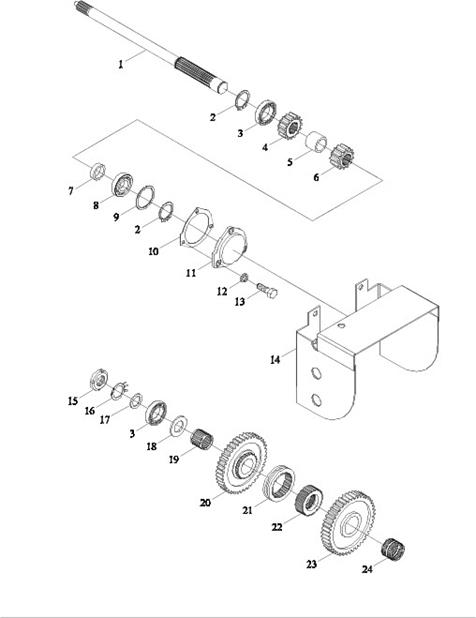 1
2
3
4
5
6
7
8
9
2
10
11
12
13
14
15
16
17
3
18
19
20
21
22
23
24