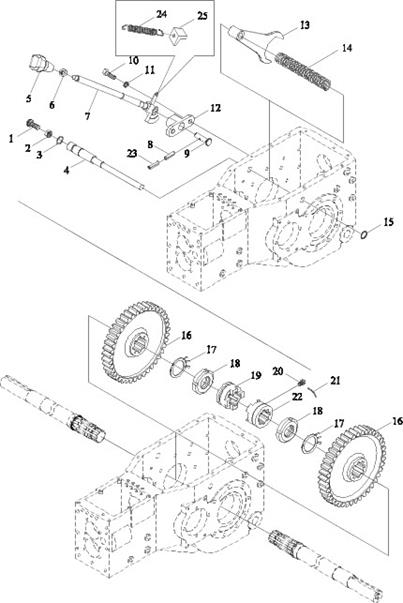 24
25
13
14
10
11
5
6
7
12
1
2
3
4
8
9
23
15
16
17
18
19
20
21
22
18
17
16