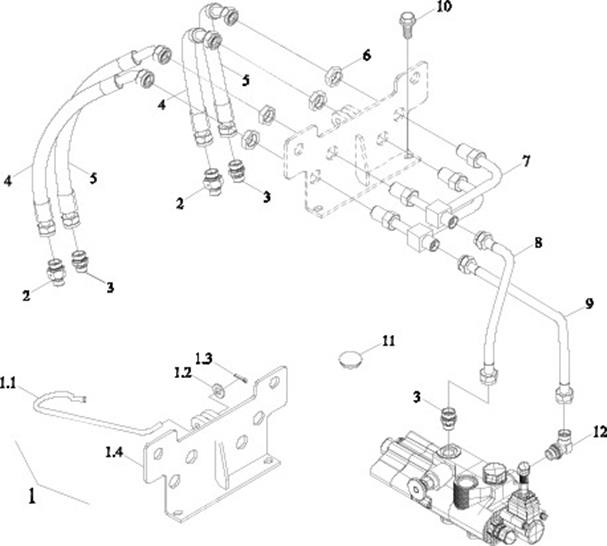 10
6
5
4
7
4
5
2
3
8
2
3
9
11
1.3
1.2
1.1
3
12
1.4
1