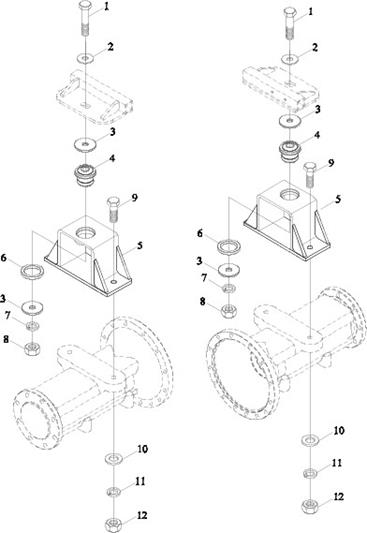 1
2
3
4
9
5
6
3
7
8
10
11
12

1
2
3
4
9
5
6
3
7
8
10
11
12