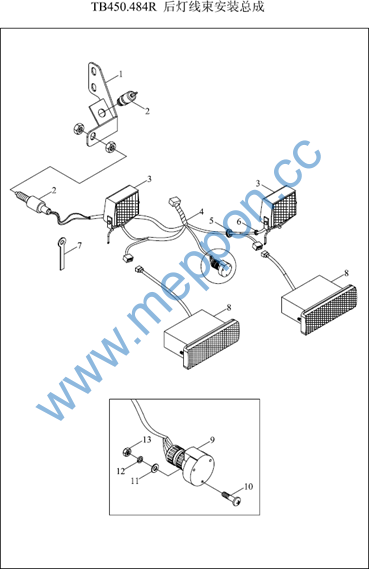 TB450.484R 后灯线束安装总成

1
2
2
3
3
4
5
6
7
8
8
9
10
11
12
13

www.meppon.cc