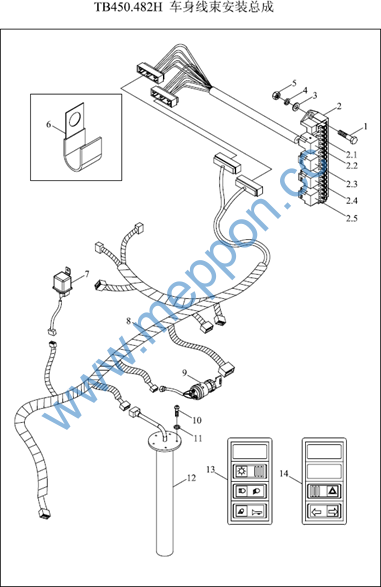 TB450.482H 车身线束安装总成

5
4
3
2
1
2.1
2.2
2.3
2.4
2.5
6
7
8
9
10
11
12
13
14

www.meppon.co