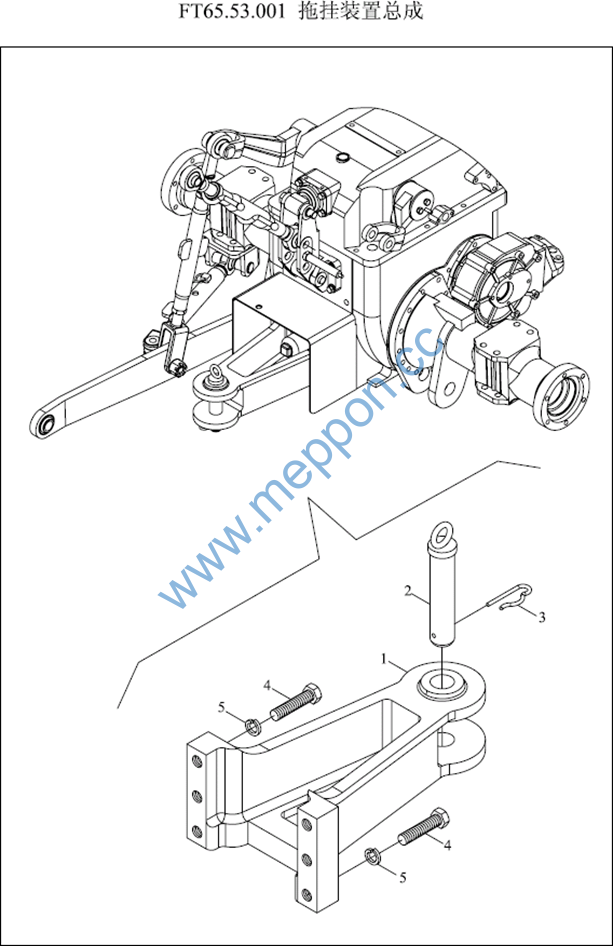 FT65.53.001 拖挂装置总成

www.meppon.cc

2

3

1

4

5

4

5