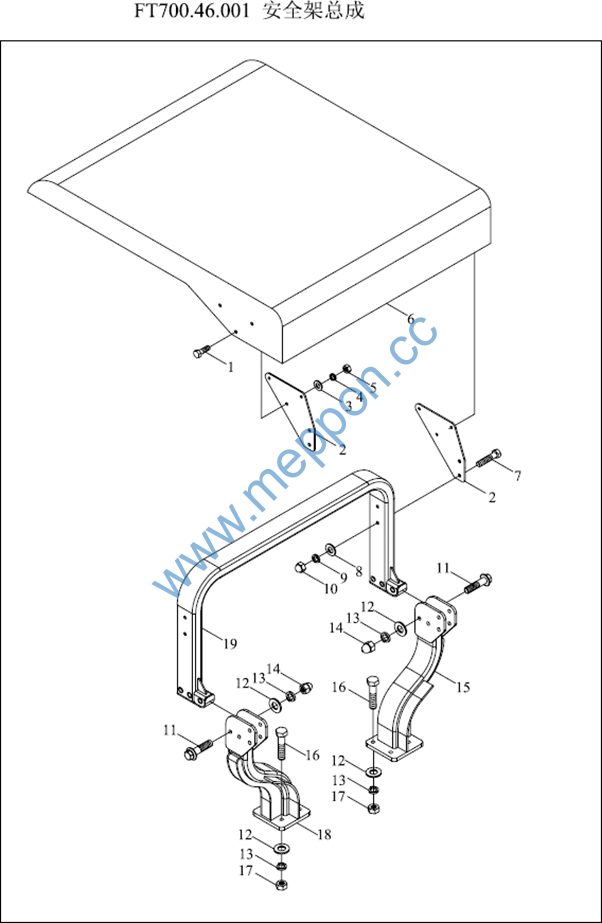 FT700.46.001 安全架总成

www.meppon.cc

6
1
5
4
3
2
7
2
8
9
10
11
12
13
14
19
15
14
13
12
16
11
16
12
13
17
18
12
13
17