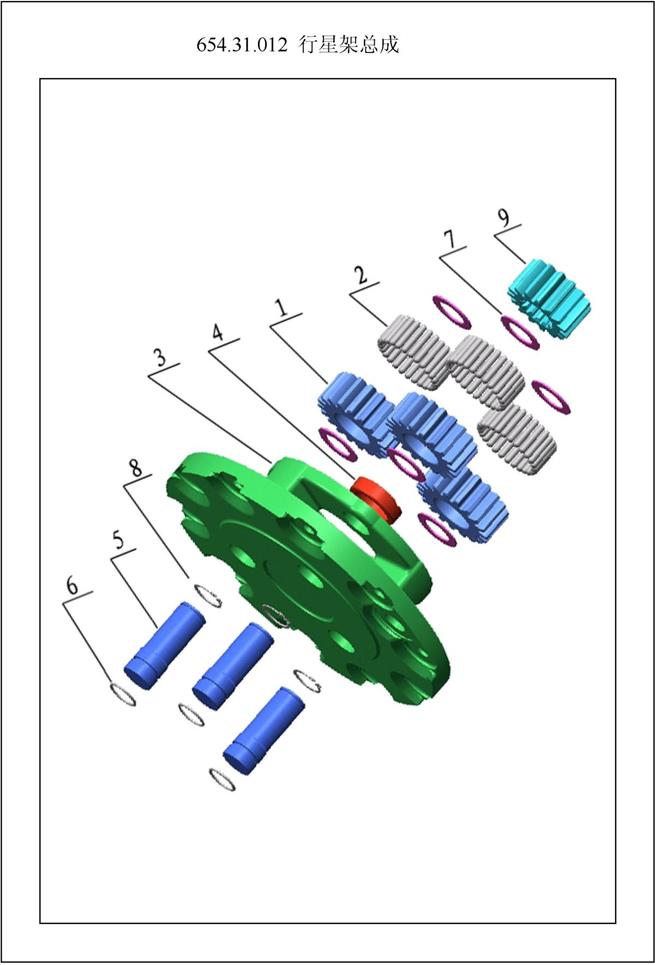 654.31.012 行星架总成

9
7
2
1
4
3
8
5
6