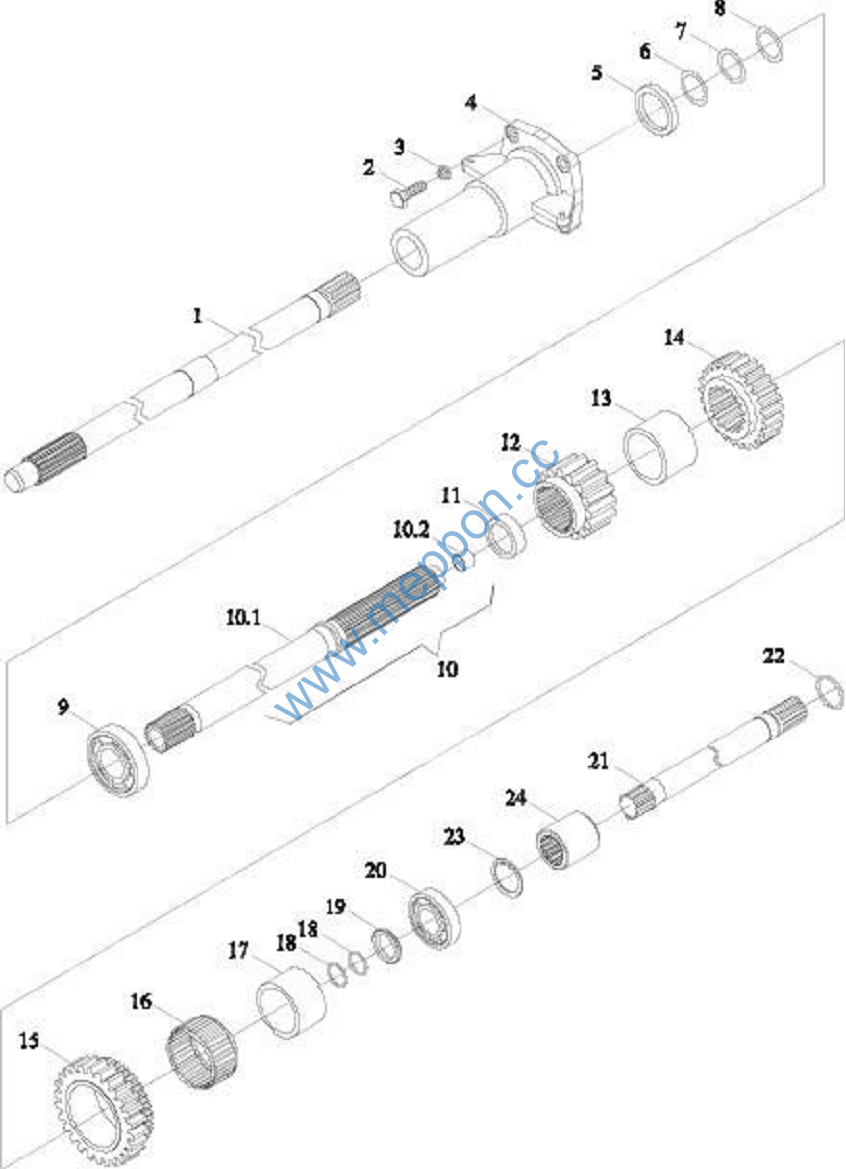 8
7
6
5
4
3
2
1
14
13
12
11
10.2
10.1
10
9
22
21
24
23
20
19
18
18
17
16
15
www.meppon.cc