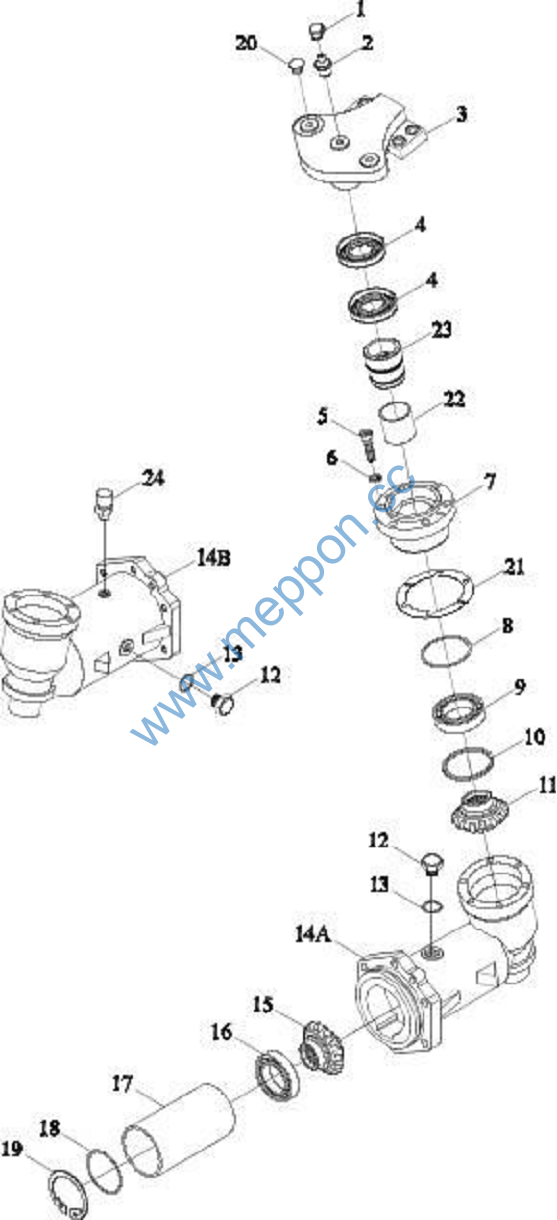 1
20
2
3
4
4
23
22
5
6
7
24
14B
21
8
13
12
9
10
11
12
13
14A
15
16
17
18
19
www.meppon.cc