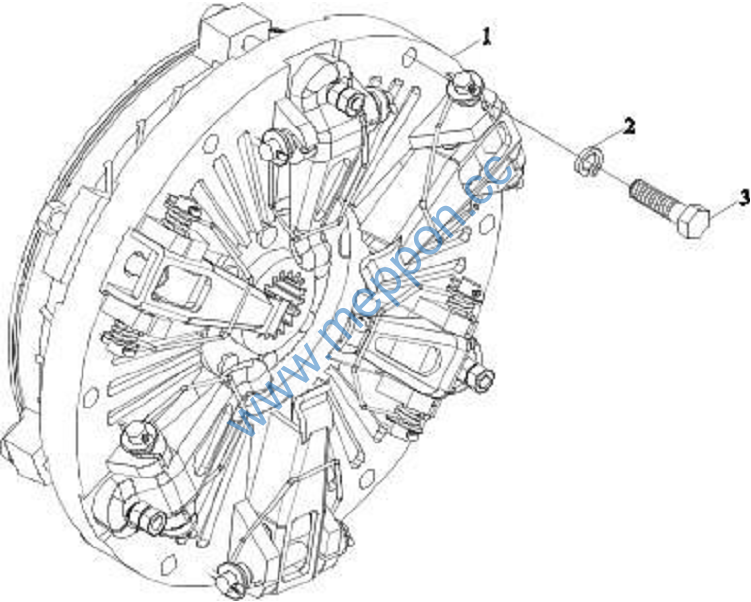 1
2
3
www.meppon.cc