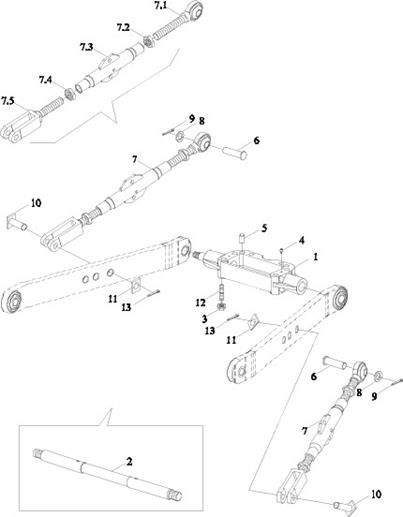 7.1
7.2
7.3
7.4
7.5
9
8
6
7
10
5
4
1
11
13
12
3
13
11
6
8
9
7
2
10