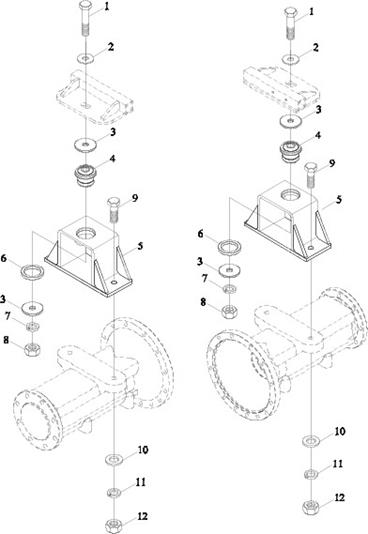 1
2
3
4
9
5
6
3
7
8
10
11
12

1
2
3
4
9
5
6
3
7
8
10
11
12