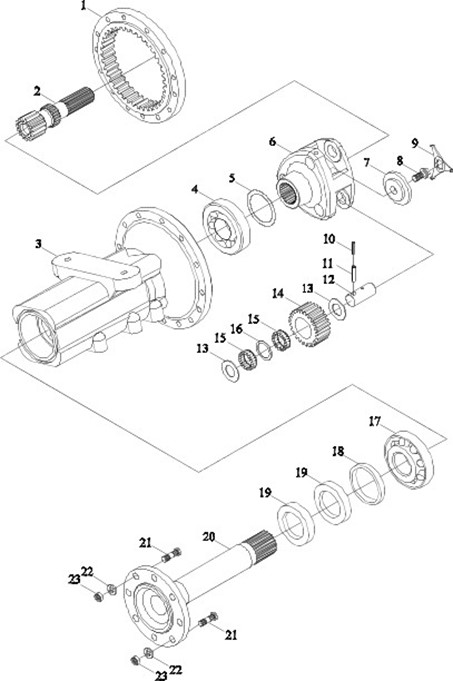 1
2
6
9
7
8
5
4
3
10
11
12
13
14
15
16
15
13
17
18
19
19
20
21
22
23
21
22
23