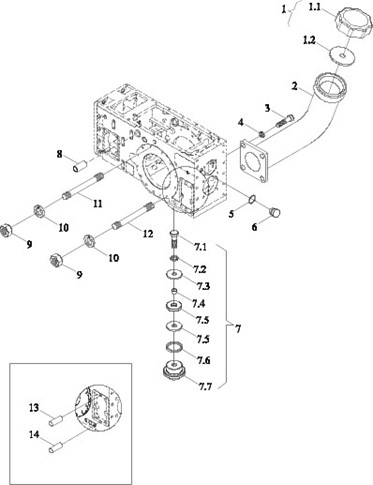 1
1.1
1.2
2
3
4
8
11
10
9
12
10
9
5
6
7.1
7.2
7.3
7.4
7.5
7.5
7.6
7.7
7
13
14