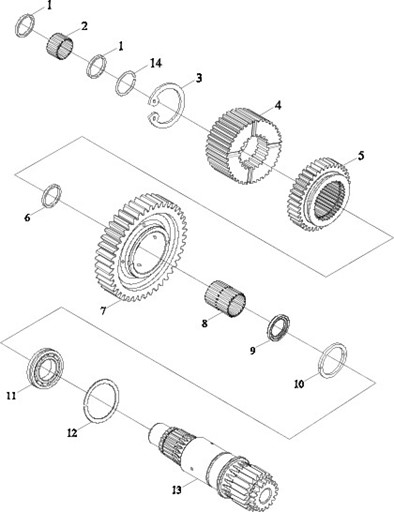 1
2
1
14
3
4
5
6
7
8
9
10
11
12
13