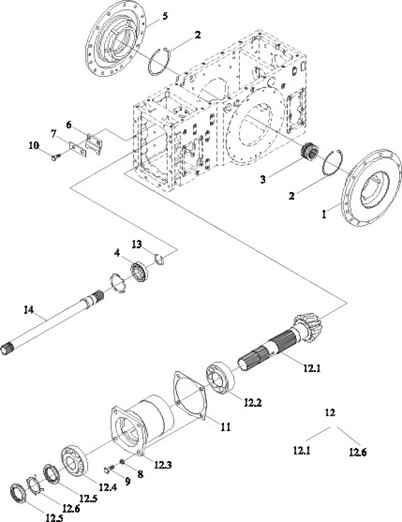 5
2
6
7
10
3
2
1
13
4
14
12.1
12.2
11
12
12.1
12.6
12.3
8
9
12.4
12.5
12.6
12.5